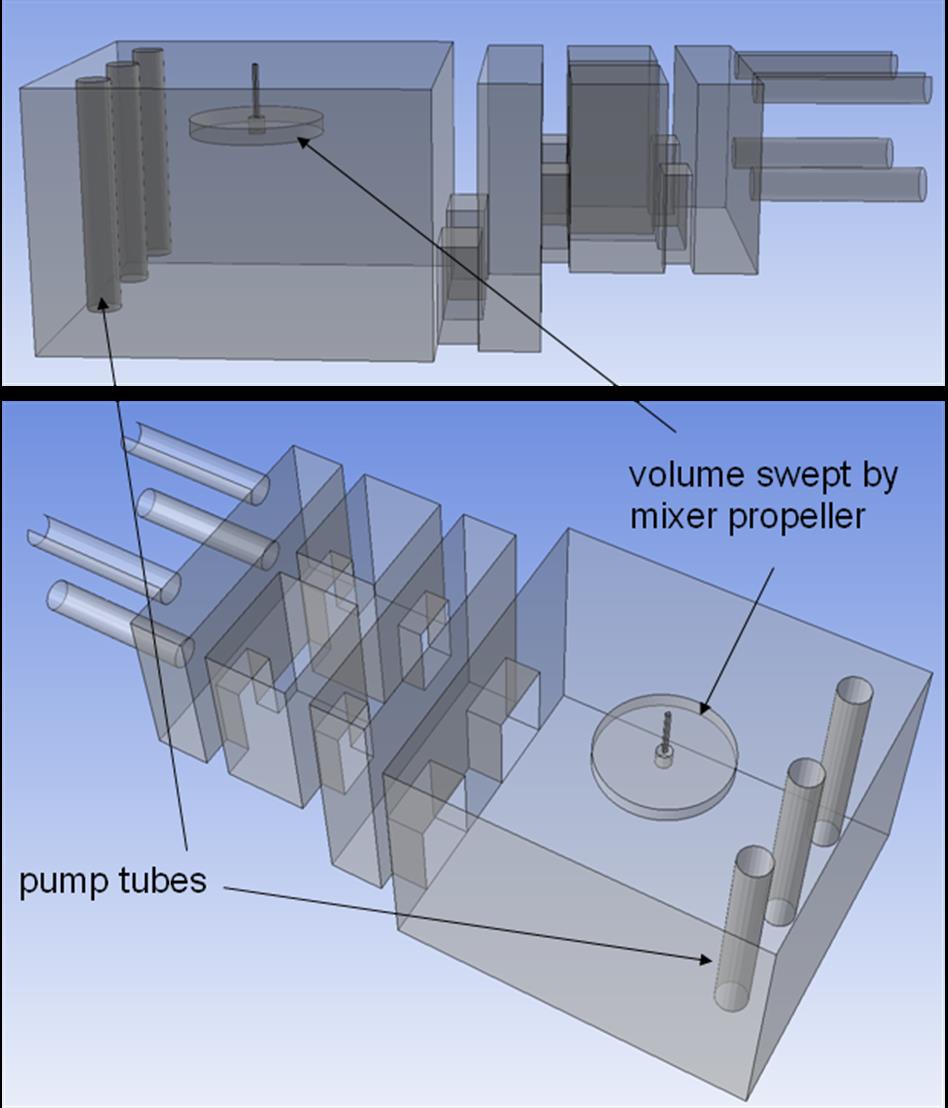 volume swept by mixer propeller

pump tubes